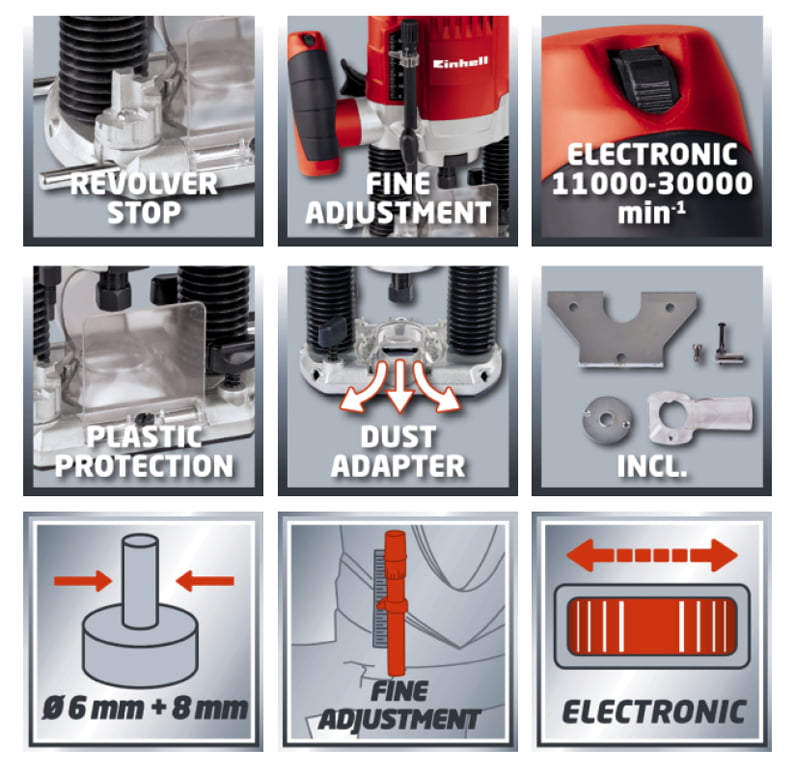 REVOLVER STOP

Einhell

FINE ADJUSTMENT

ELECTRONIC 11000-30000 $min^{-1}$

PLASTIC PROTECTION

DUST ADAPTER

INCL.

Ø 6 mm + 8 mm

FINE ADJUSTMENT

ELECTRONIC